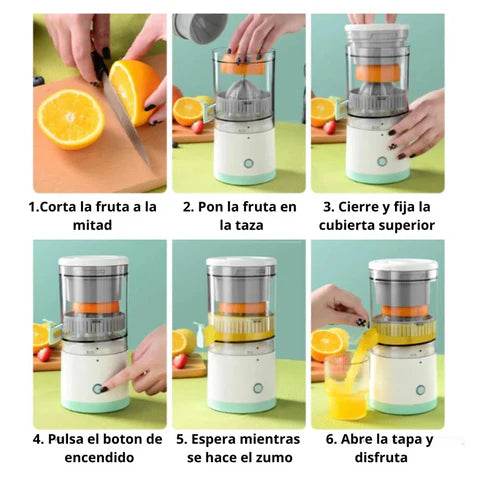 1.Corta la fruta a la mitad

2. Pon la fruta en la taza

3. Cierre y fija la cubierta superior

4. Pulsa el boton de encendido

5. Espera mientras se hace el zumo

6. Abre la tapa y disfruta