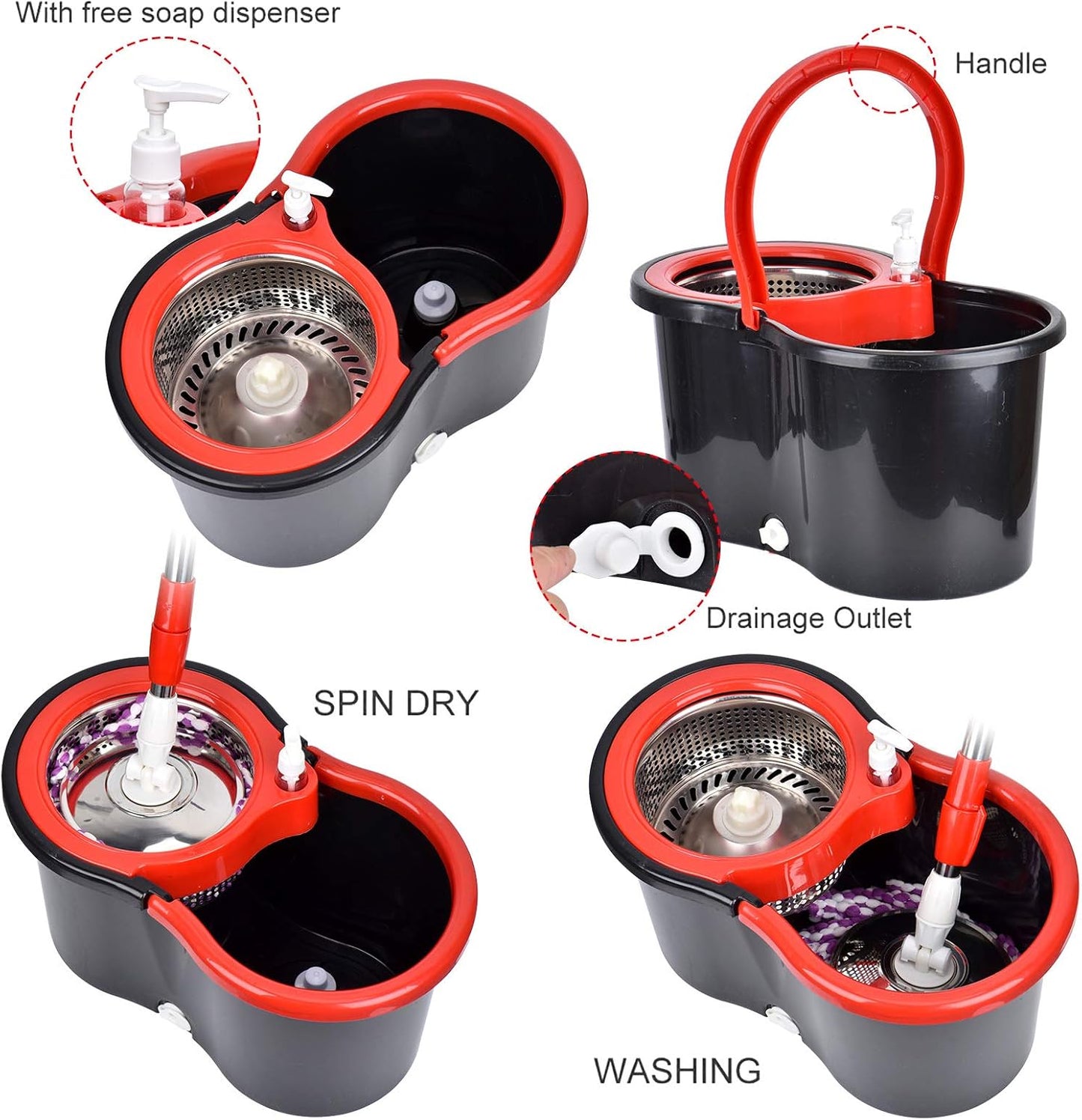 With free soap dispenser

Handle

Drainage Outlet

SPIN DRY

WASHING